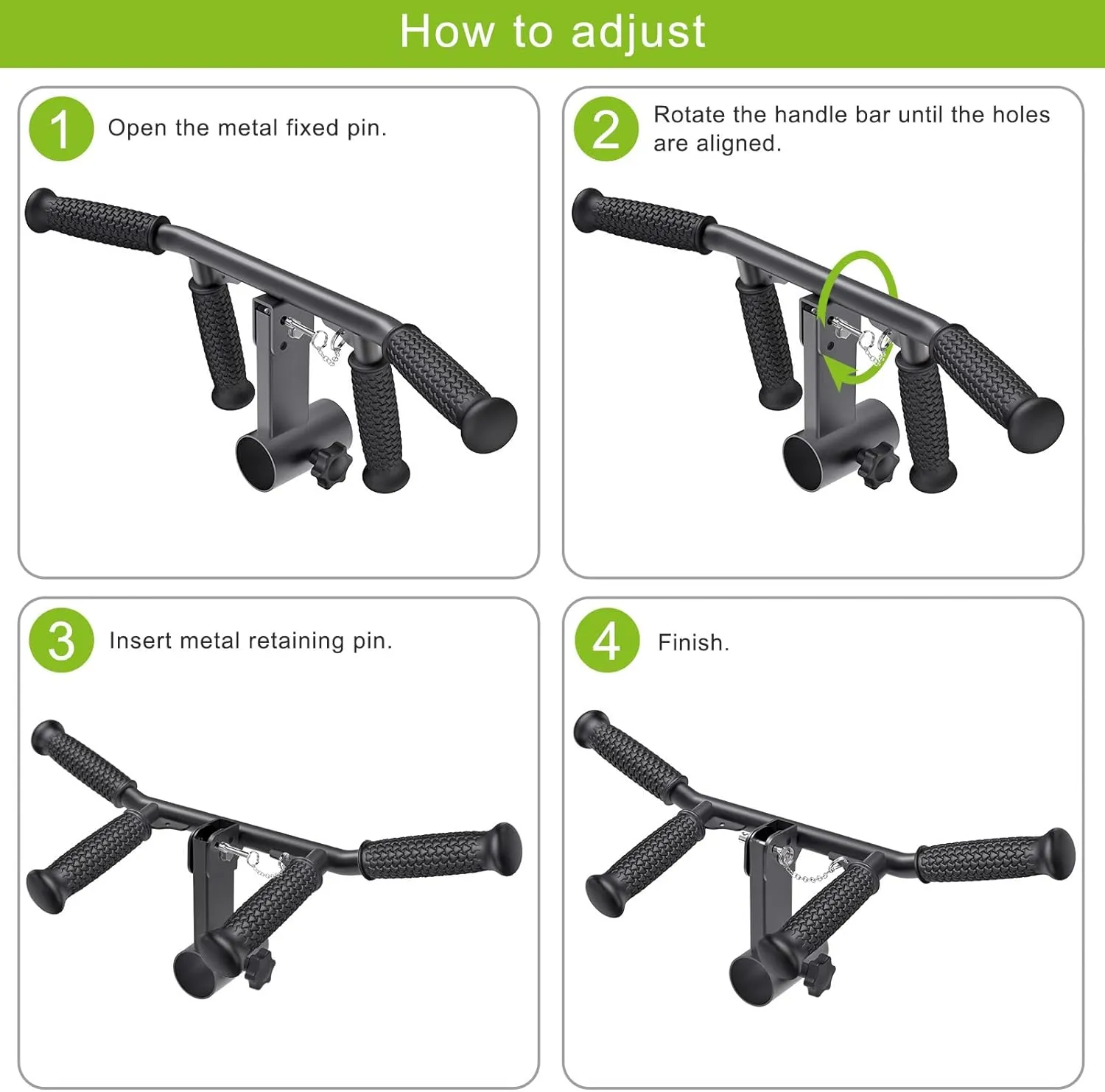 How to adjust

1 Open the metal fixed pin.

2 Rotate the handle bar until the holes are aligned.

3 Insert metal retaining pin.

4 Finish.