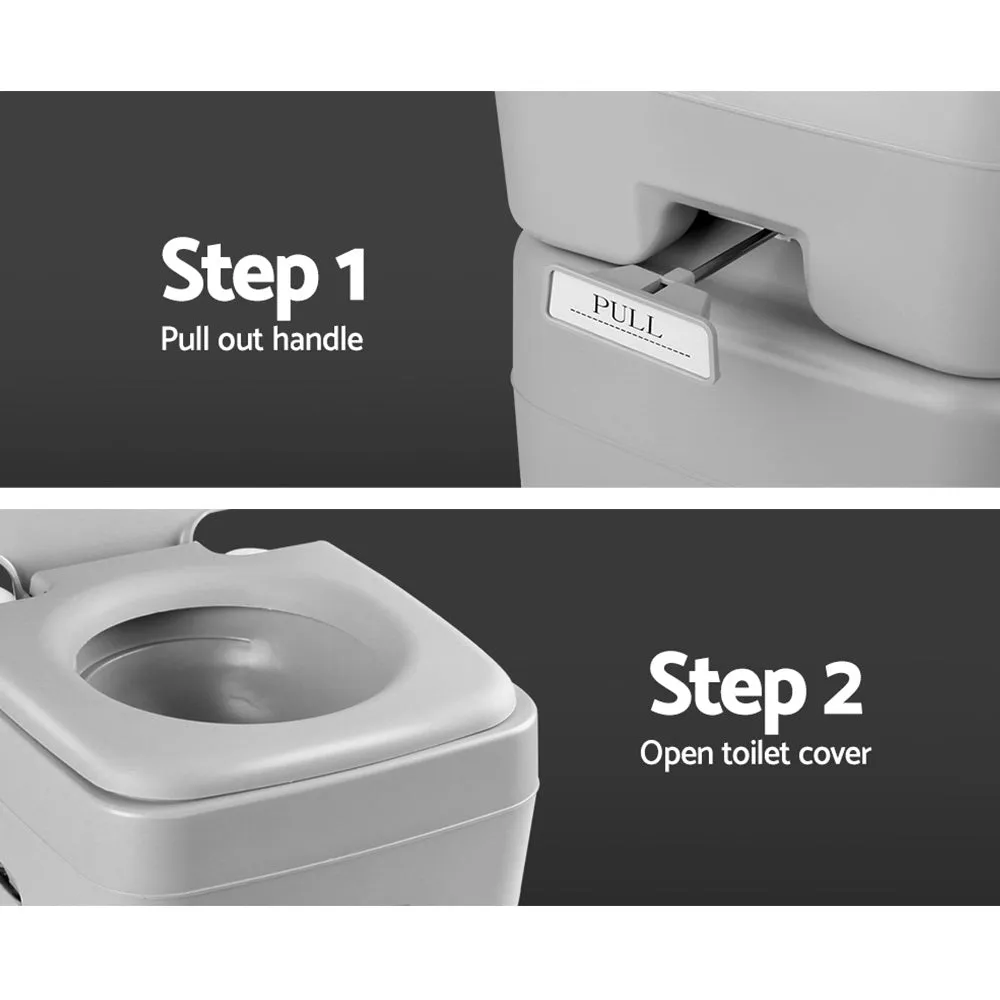 Step 1
Pull out handle

PULL

Step 2
Open toilet cover